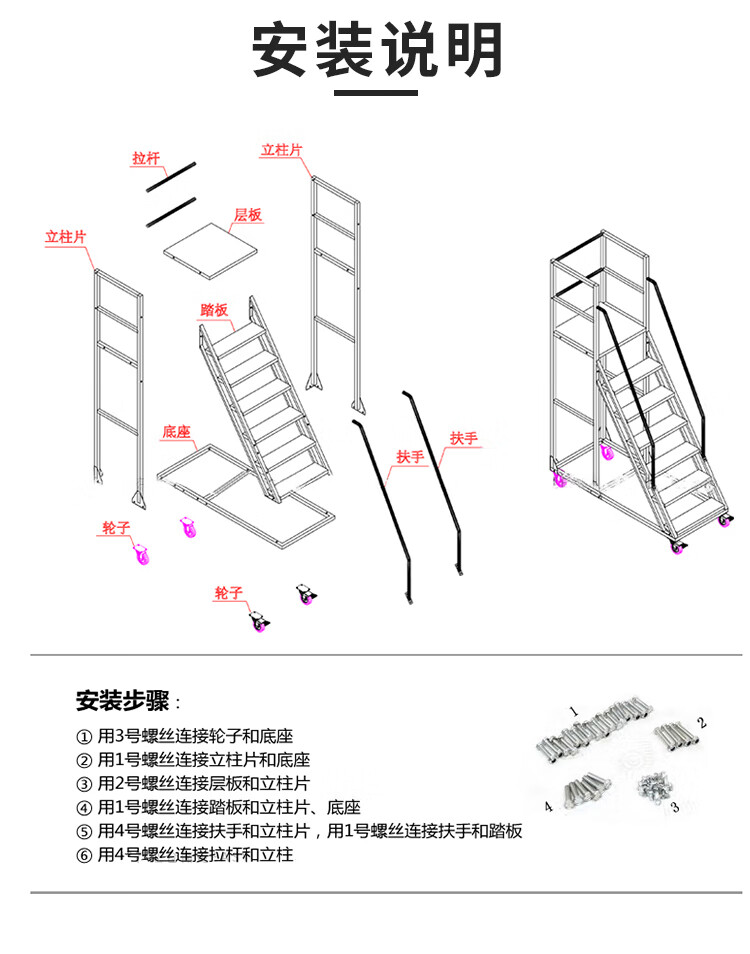 安装说明

拉杆

立柱片

层板

立柱片

踏板

底座

扶手

扶手

轮子

轮子

安装步骤：

① 用3号螺丝连接轮子和底座
② 用1号螺丝连接立柱片和底座
③ 用2号螺丝连接层板和立柱片
④ 用1号螺丝连接踏板和立柱片、底座
⑤ 用4号螺丝连接扶手和立柱片，用1号螺丝连接扶手和踏板
⑥ 用4号螺丝连接拉杆和立柱

1
2
4
3